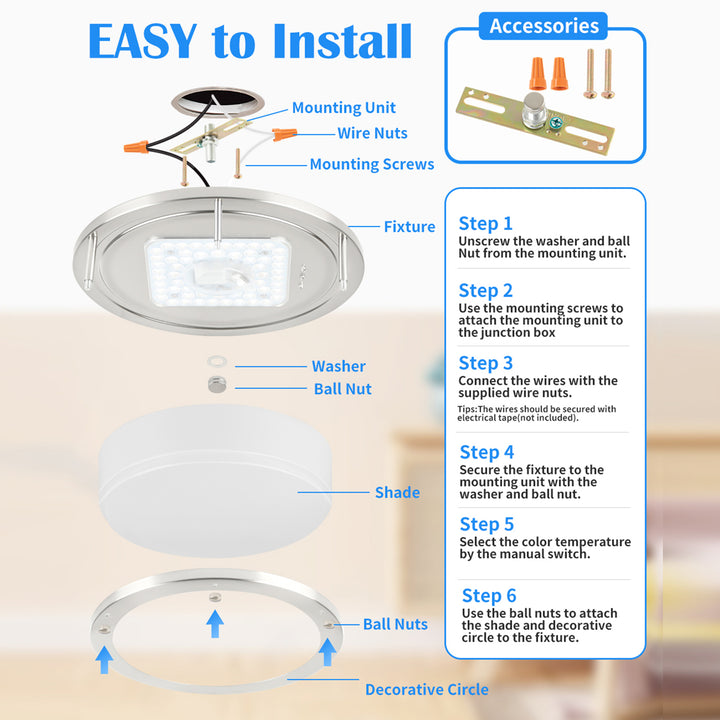 EASY to Install

Accessories

Mounting Unit
Wire Nuts
Mounting Screws
Fixture

Washer
Ball Nut

Shade

Ball Nuts

Decorative Circle

Step 1
Unscrew the washer and ball Nut from the mounting unit.

Step 2
Use the mounting screws to attach the mounting unit to the junction box

Step 3
Connect the wires with the supplied wire nuts.
Tips:The wires should be secured with electrical tape(not included).

Step 4
Secure the fixture to the mounting unit with the washer and ball nut.

Step 5
Select the color temperature by the manual switch.

Step 6
Use the ball nuts to attach the shade and decorative circle to the fixture.